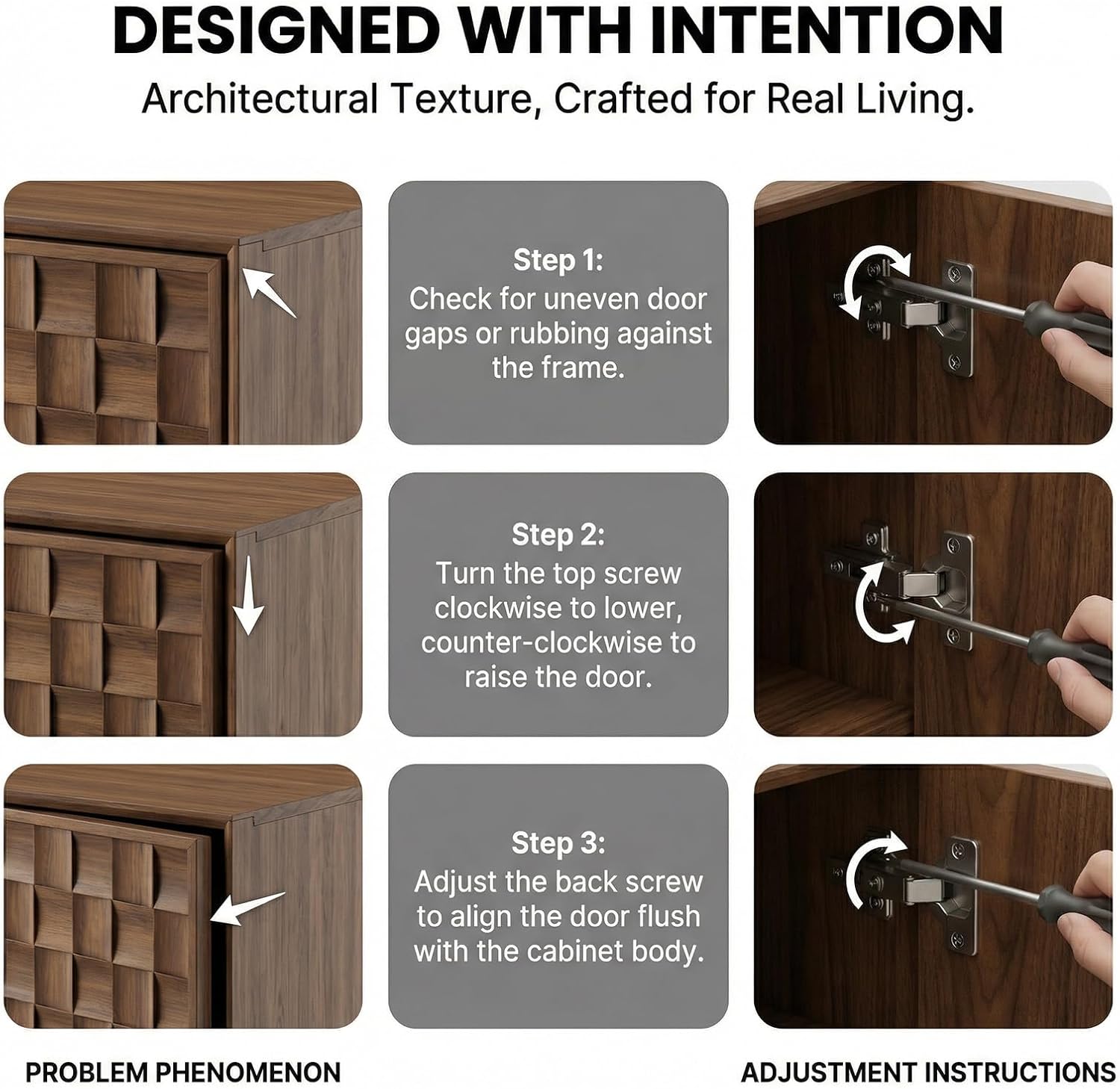 DESIGNED WITH INTENTION

Architectural Texture, Crafted for Real Living.

Step 1:
Check for uneven door gaps or rubbing against the frame.

Step 2:
Turn the top screw clockwise to lower, counter-clockwise to raise the door.

Step 3:
Adjust the back screw to align the door flush with the cabinet body.

PROBLEM PHENOMENON

ADJUSTMENT INSTRUCTIONS