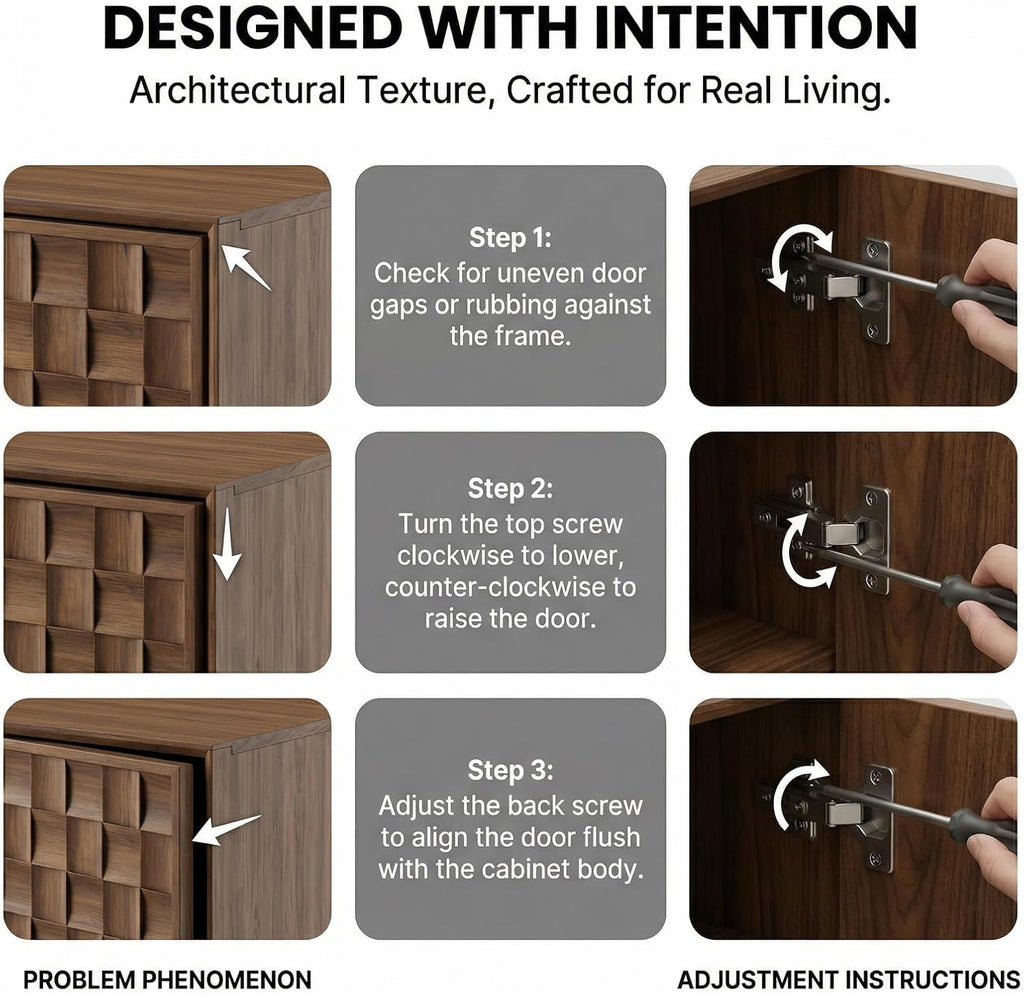 DESIGNED WITH INTENTION

Architectural Texture, Crafted for Real Living.

Step 1:
Check for uneven door gaps or rubbing against the frame.

Step 2:
Turn the top screw clockwise to lower, counter-clockwise to raise the door.

Step 3:
Adjust the back screw to align the door flush with the cabinet body.

PROBLEM PHENOMENON

ADJUSTMENT INSTRUCTIONS